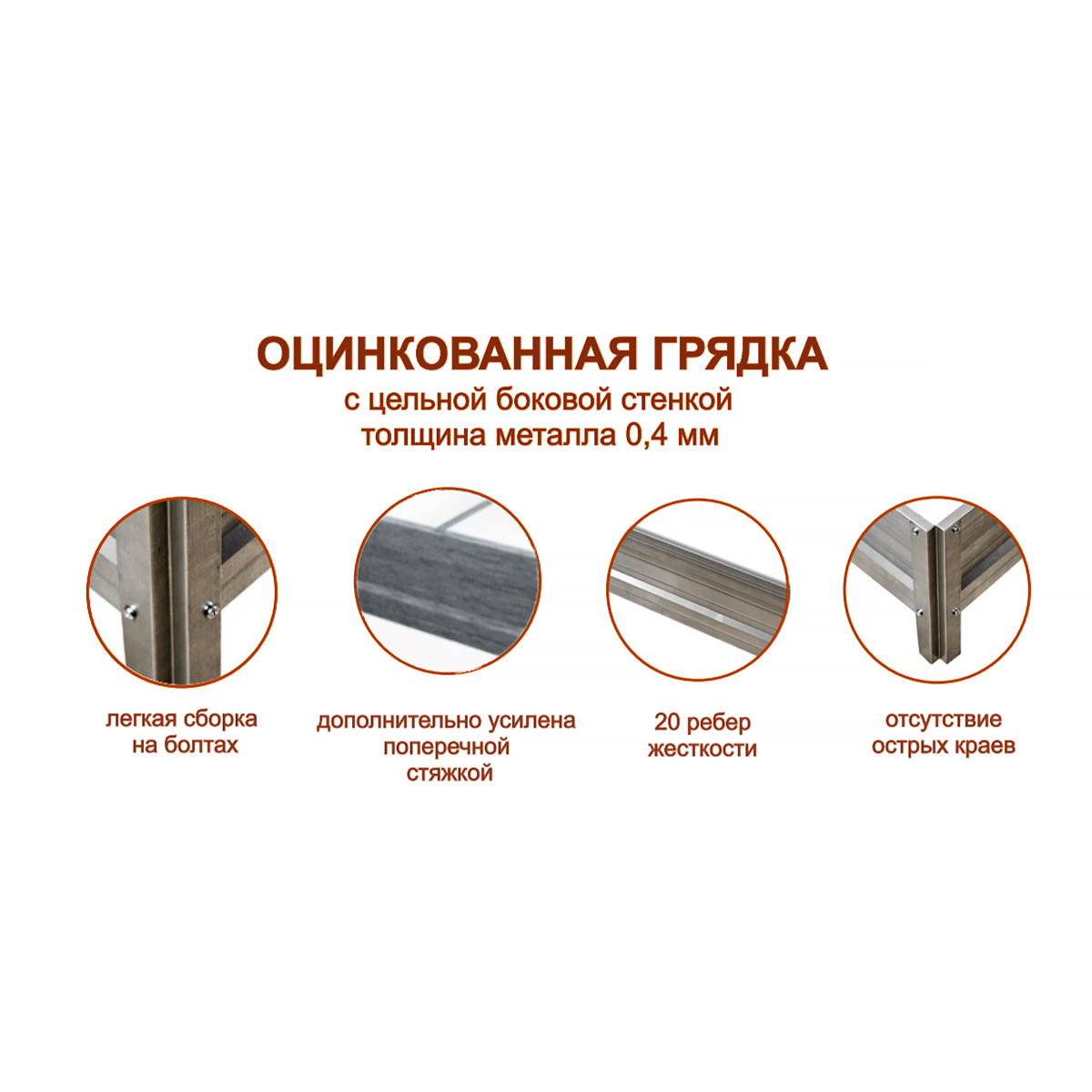 ОЦИНКОВАННАЯ ГРЯДКА
с цельной боковой стенкой
толщина металла 0,4 мм

легкая сборка на болтах

дополнительно усилена поперечной стяжкой

20 ребер жесткости

отсутствие острых краев